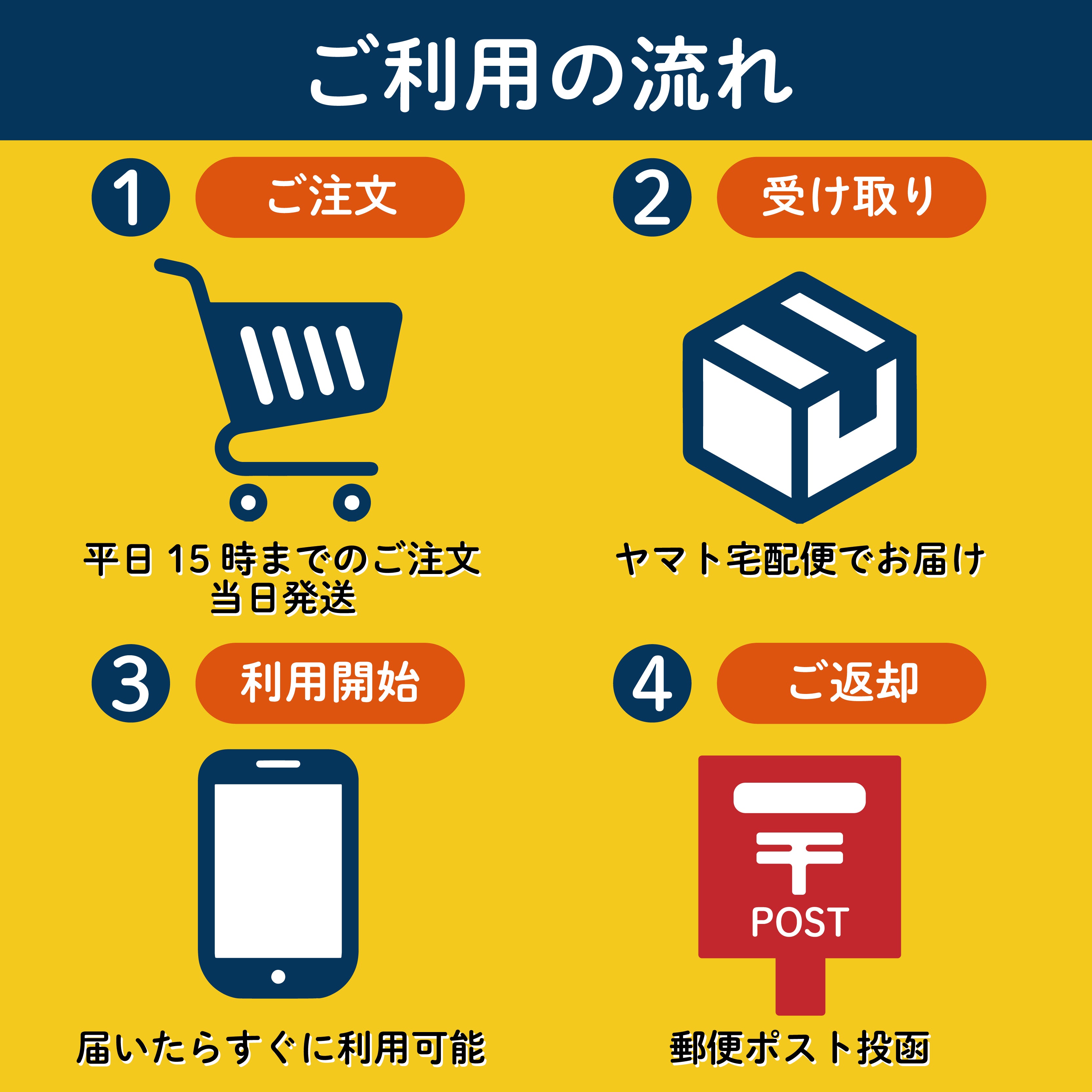 ご利用の流れ

1 ご注文

平日 15 時までのご注文
当日発送

2 受け取り

ヤマト宅配便でお届け

3 利用開始

届いたらすぐに利用可能

4 ご返却

〒
POST

郵便ポスト投函